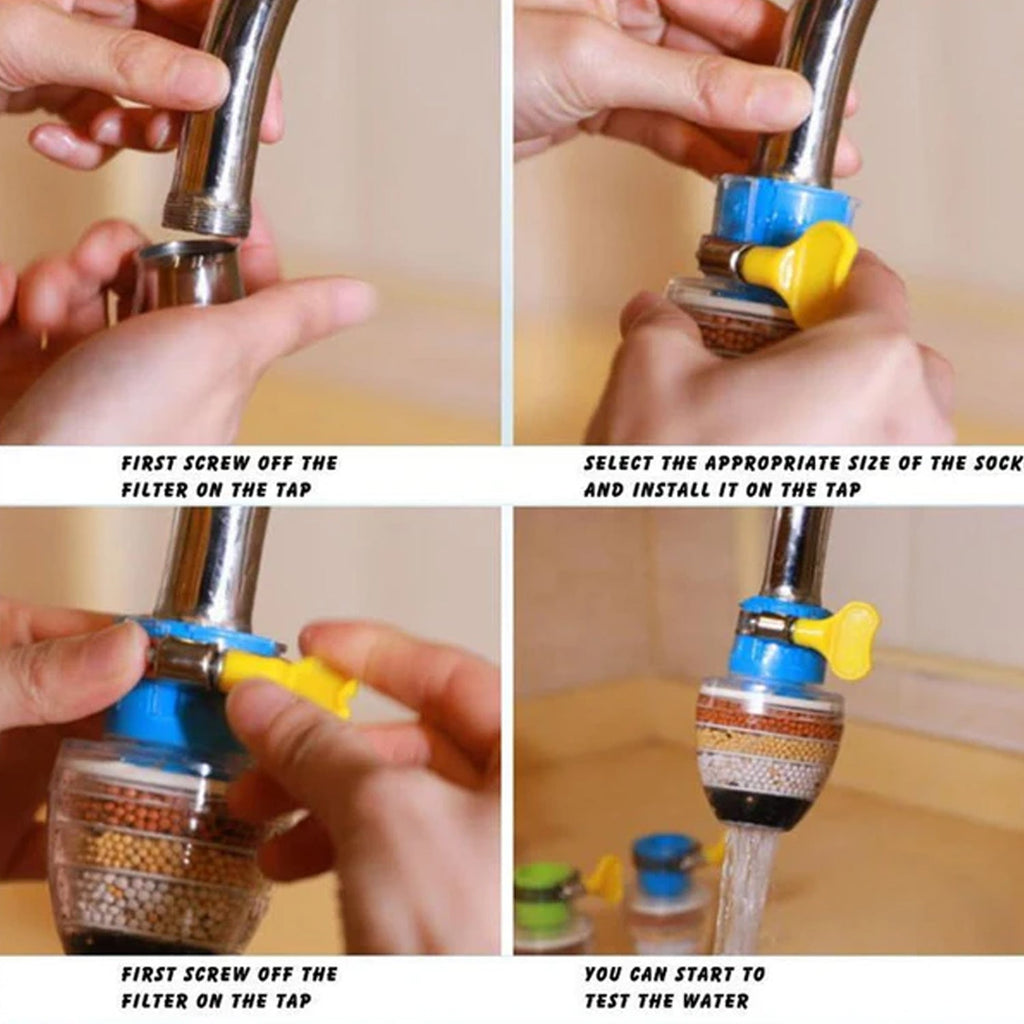 FIRST SCREW OFF THE FILTER ON THE TAP

SELECT THE APPROPRIATE SIZE OF THE SOCK AND INSTALL IT ON THE TAP

FIRST SCREW OFF THE FILTER ON THE TAP

YOU CAN START TO TEST THE WATER