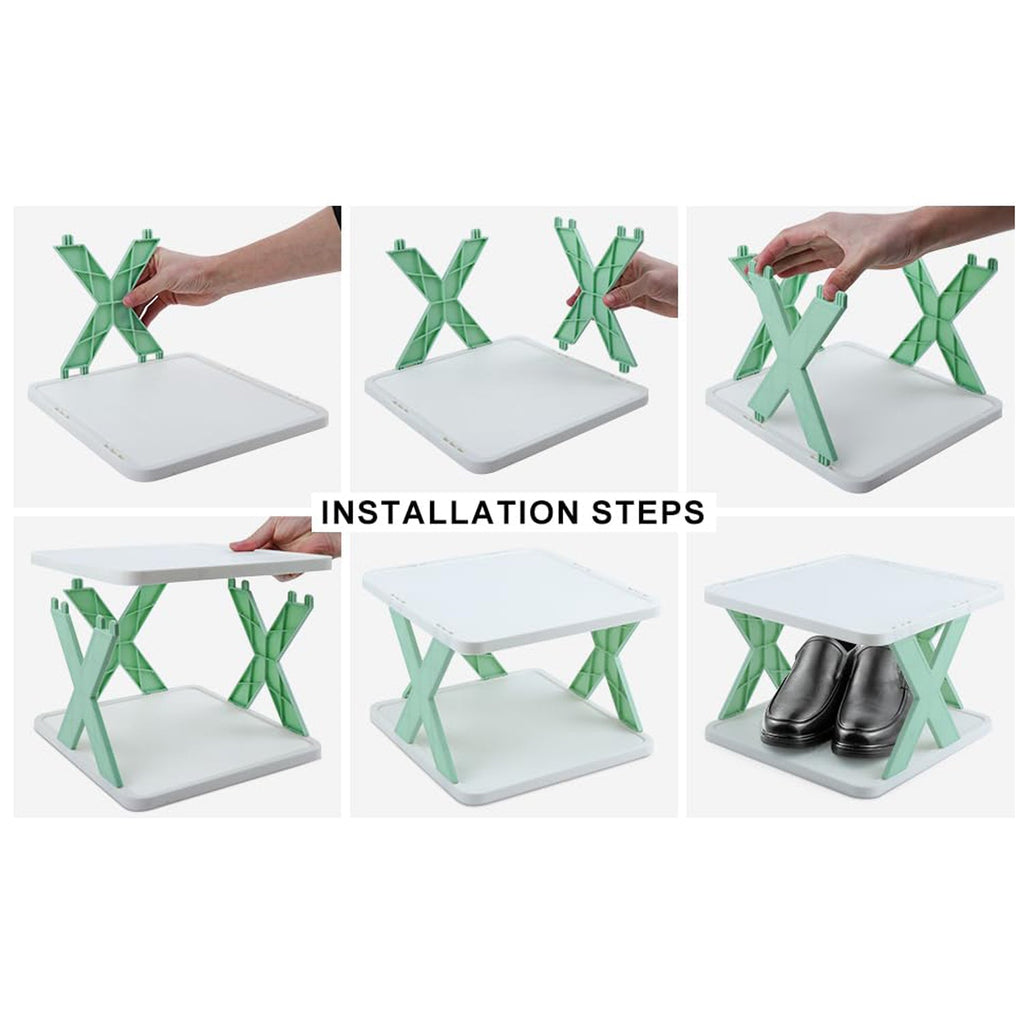 INSTALLATION STEPS